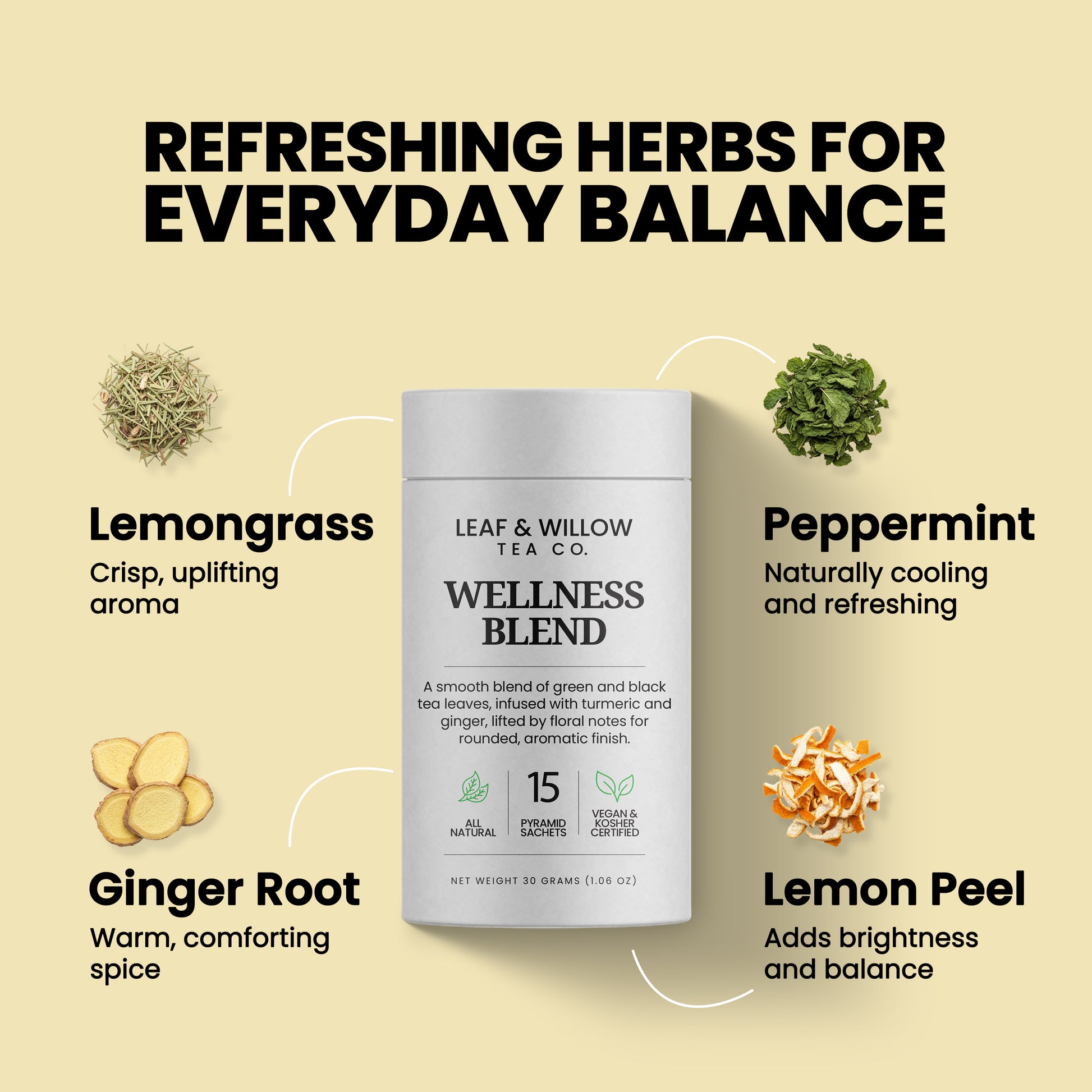 REFRESHING HERBS FOR EVERYDAY BALANCE

Lemongrass
Crisp, uplifting aroma

Ginger Root
Warm, comforting spice

LEAF & WILLOW
TEA CO.

WELLNESS BLEND

A smooth blend of green and black tea leaves, infused with turmeric and ginger, lifted by floral notes for rounded, aromatic finish.

ALL NATURAL

15
PYRAMID SACHETS

VEGAN & KOSHER CERTIFIED

NET WEIGHT 30 GRAMS (1.06 OZ)

Peppermint
Naturally cooling and refreshing

Lemon Peel
Adds brightness and balance